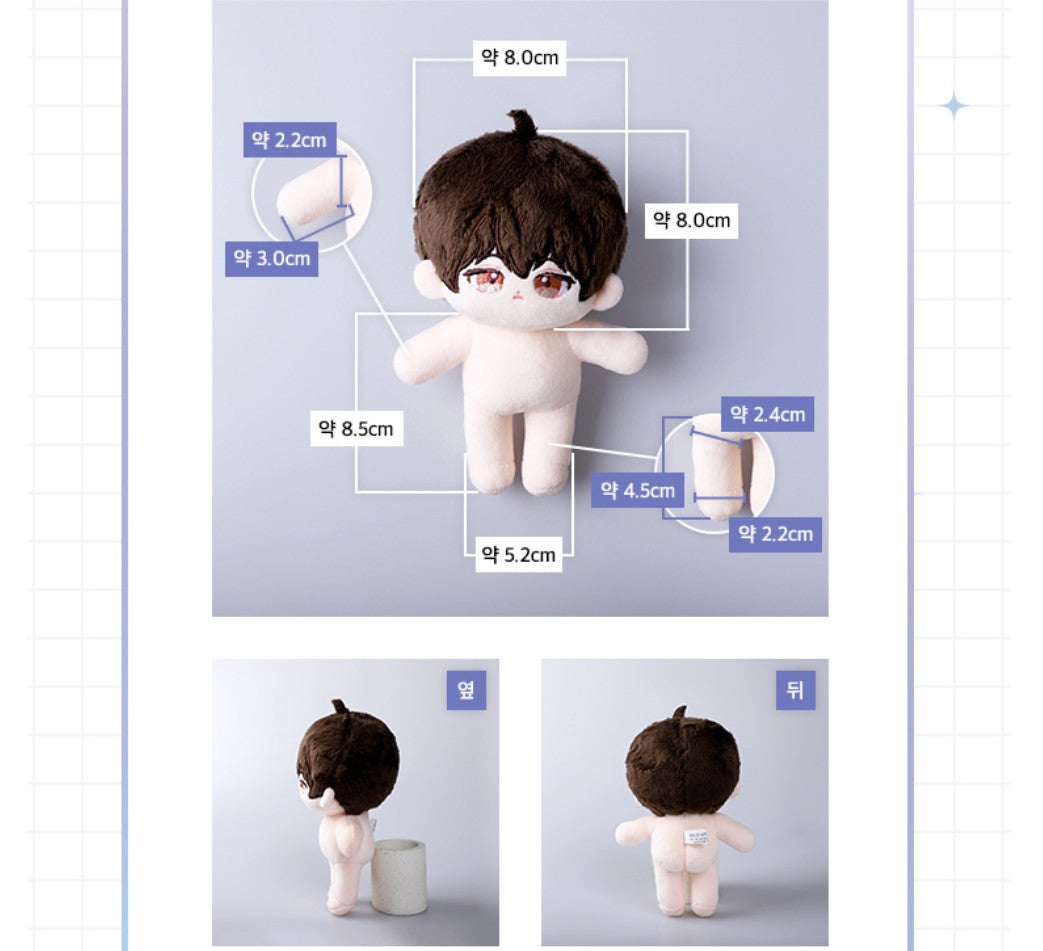 약 8.0cm

약 2.2cm

약 3.0cm

약 8.0cm

약 8.5cm

약 2.4cm

약 4.5cm

약 2.2cm

약 5.2cm

옆

뒤