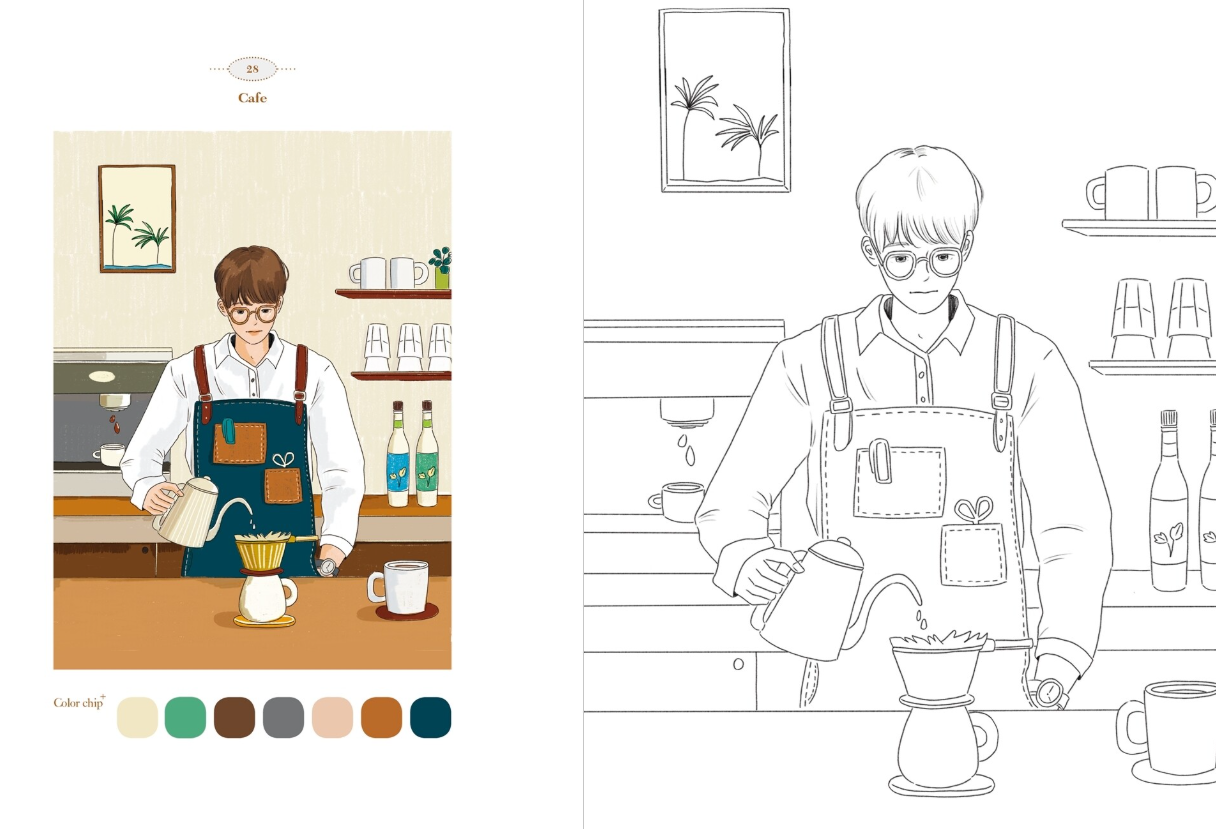 28
Cafe

Color chip+